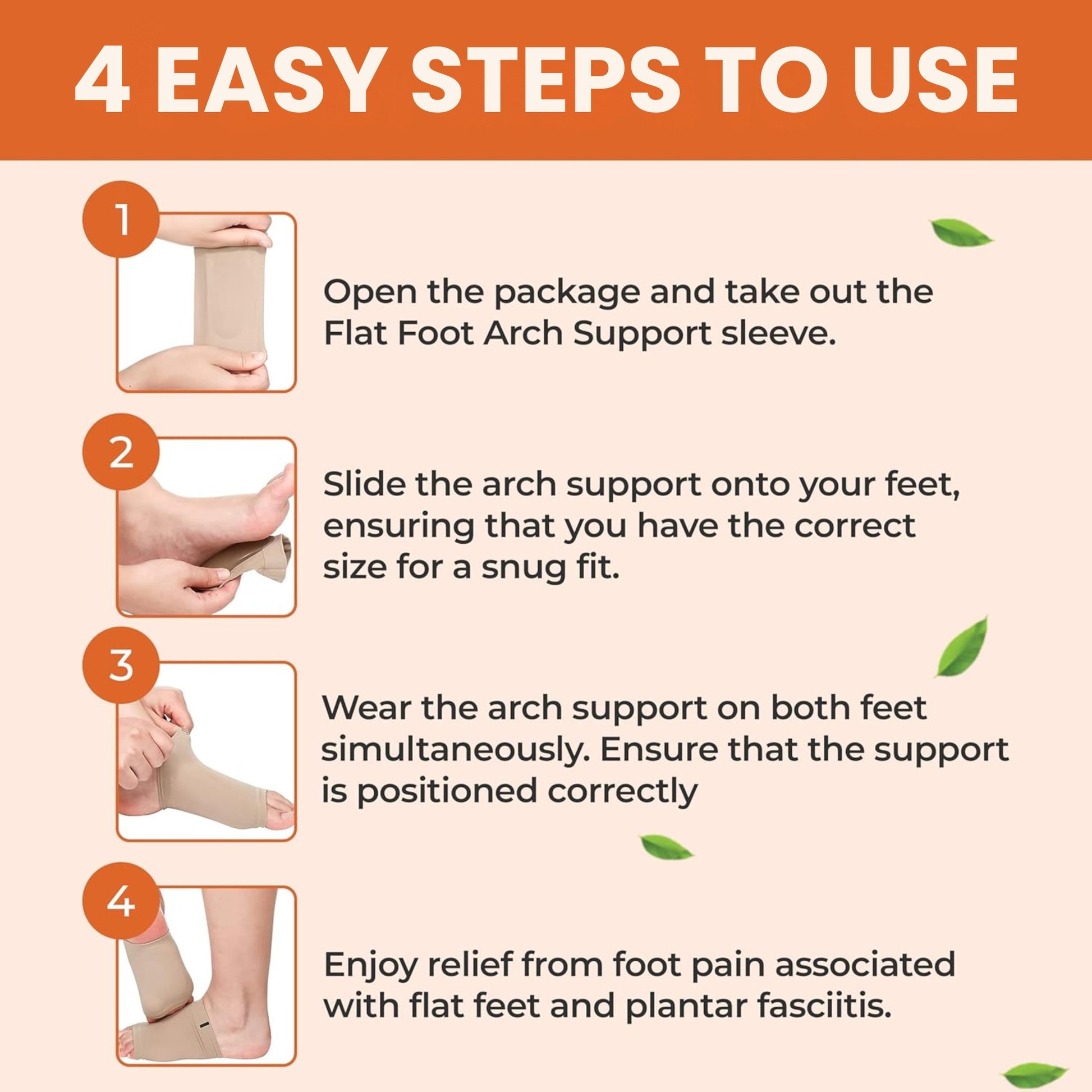 4 EASY STEPS TO USE

1

Open the package and take out the Flat Foot Arch Support sleeve.

2

Slide the arch support onto your feet, ensuring that you have the correct size for a snug fit.

3

Wear the arch support on both feet simultaneously. Ensure that the support is positioned correctly

4

Enjoy relief from foot pain associated with flat feet and plantar fasciitis.