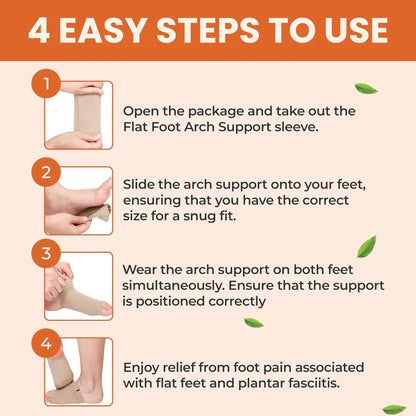 4 EASY STEPS TO USE

1

Open the package and take out the Flat Foot Arch Support sleeve.

2

Slide the arch support onto your feet, ensuring that you have the correct size for a snug fit.

3

Wear the arch support on both feet simultaneously. Ensure that the support is positioned correctly

4

Enjoy relief from foot pain associated with flat feet and plantar fasciitis.