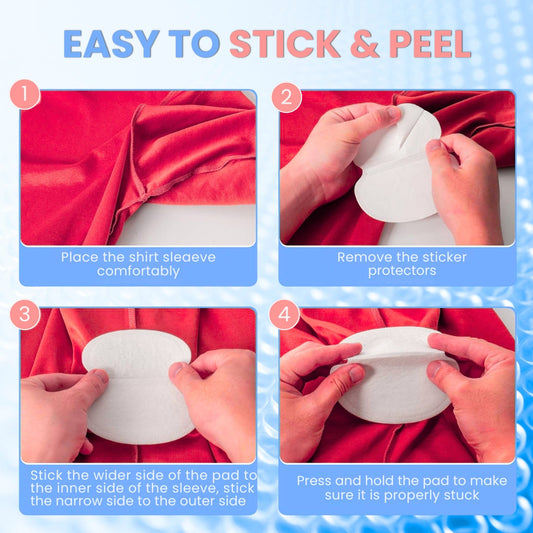 EASY TO STICK & PEEL

1

Place the shirt sleaeve comfortably

2

Remove the sticker protectors

3

Stick the wider side of the pad to the inner side of the sleeve, stick the narrow side to the outer side

4

Press and hold the pad to make sure it is properly stuck