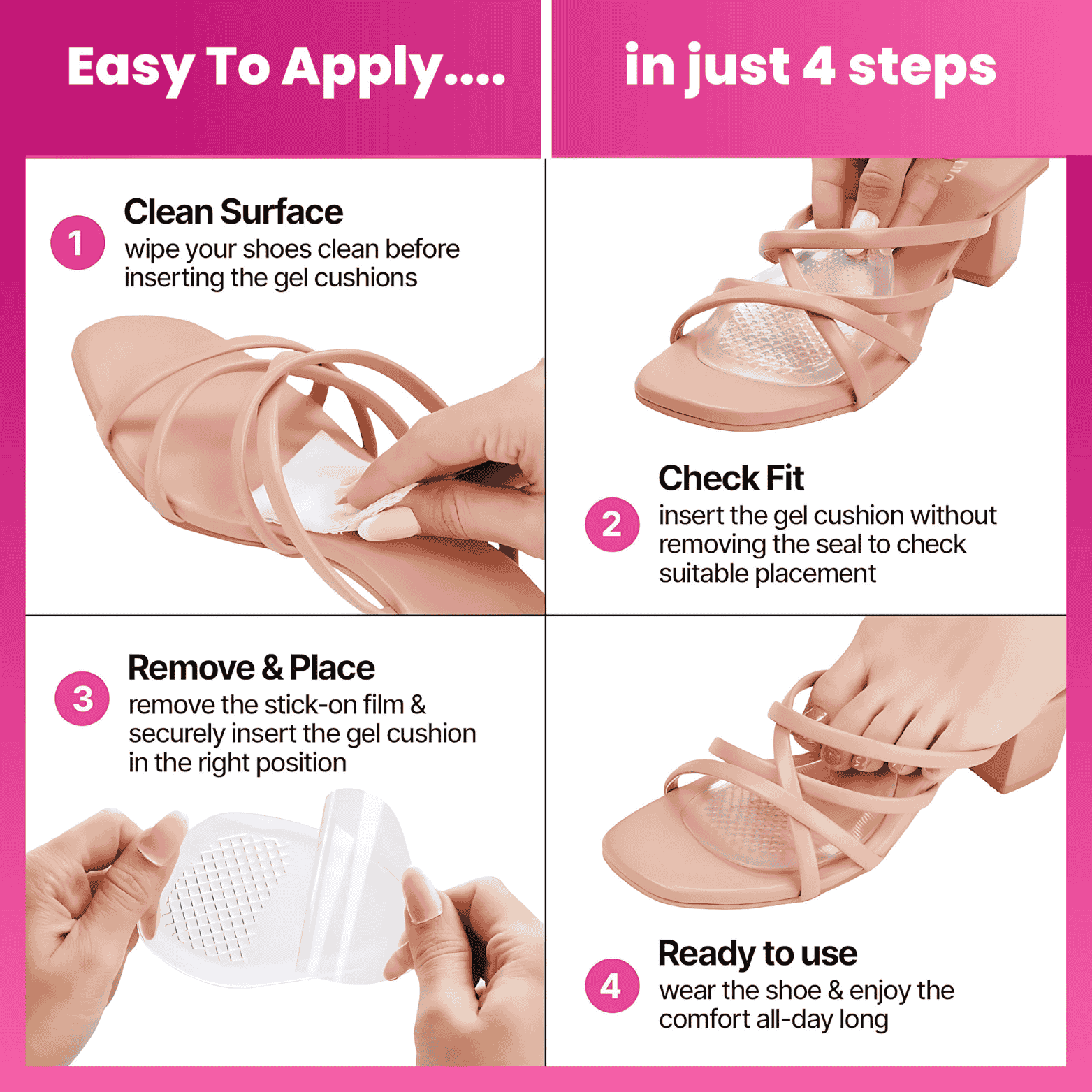 Easy To Apply....

in just 4 steps

1 Clean Surface
wipe your shoes clean before inserting the gel cushions

2 Check Fit
insert the gel cushion without removing the seal to check suitable placement

3 Remove & Place
remove the stick-on film & securely insert the gel cushion in the right position

4 Ready to use
wear the shoe & enjoy the comfort all-day long