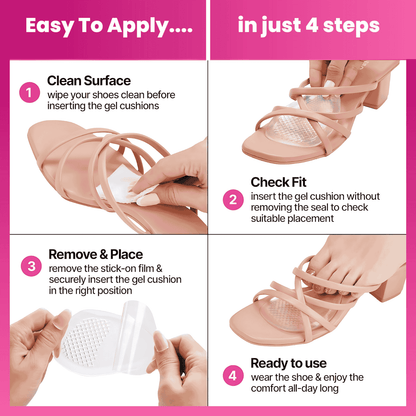 Easy To Apply....

in just 4 steps

1 Clean Surface
wipe your shoes clean before inserting the gel cushions

2 Check Fit
insert the gel cushion without removing the seal to check suitable placement

3 Remove & Place
remove the stick-on film & securely insert the gel cushion in the right position

4 Ready to use
wear the shoe & enjoy the comfort all-day long